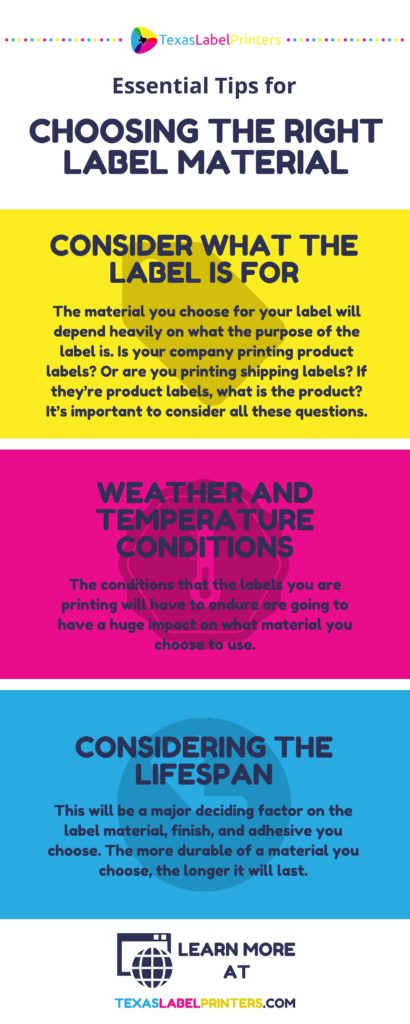 TexasLabelPrinters

Essential Tips for

CHOOSING THE RIGHT LABEL MATERIAL

CONSIDER WHAT THE LABEL IS FOR

The material you choose for your label will depend heavily on what the purpose of the label is. Is your company printing product labels? Or are you printing shipping labels? If they're product labels, what is the product? It's important to consider all these questions.

WEATHER AND TEMPERATURE CONDITIONS

The conditions that the labels you are printing will have to endure are going to have a huge impact on what material you choose to use.

CONSIDERING THE LIFESPAN

This will be a major deciding factor on the label material, finish, and adhesive you choose. The more durable of a material you choose, the longer it will last.

LEARN MORE AT

TEXASLABELPRINTERS.COM