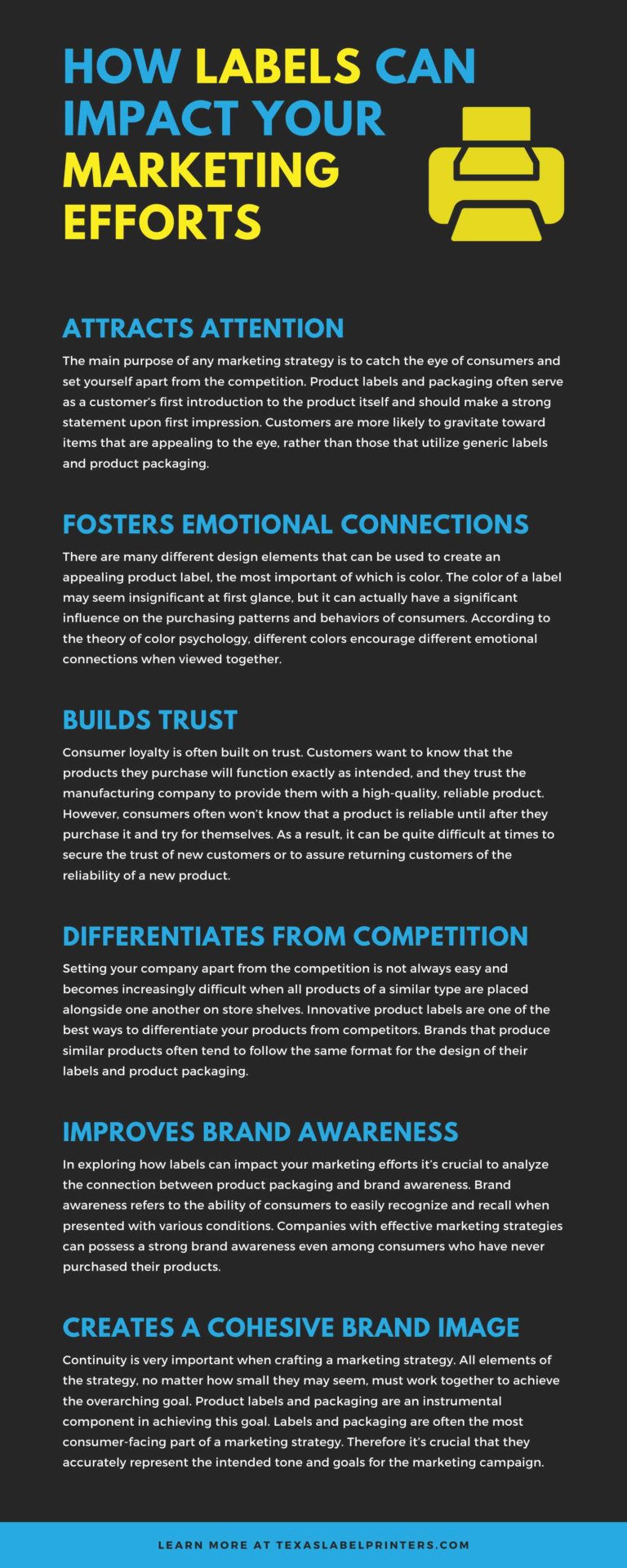 HOW LABELS CAN IMPACT YOUR MARKETING EFFORTS

ATTRACTS ATTENTION

The main purpose of any marketing strategy is to catch the eye of consumers and set yourself apart from the competition. Product labels and packaging often serve as a customer's first introduction to the product itself and should make a strong statement upon first impression. Customers are more likely to gravitate toward items that are appealing to the eye, rather than those that utilize generic labels and product packaging.

FOSTERS EMOTIONAL CONNECTIONS

There are many different design elements that can be used to create an appealing product label, the most important of which is color. The color of a label may seem insignificant at first glance, but it can actually have a significant influence on the purchasing patterns and behaviors of consumers. According to the theory of color psychology, different colors encourage different emotional connections when viewed together.

BUILDS TRUST

Consumer loyalty is often built on trust. Customers want to know that the products they purchase will function exactly as intended, and they trust the manufacturing company to provide them with a high-quality, reliable product. However, consumers often won't know that a product is reliable until after they purchase it and try for themselves. As a result, it can be quite difficult at times to secure the trust of new customers or to assure returning customers of the reliability of a new product.

DIFFERENTIATES FROM COMPETITION

Setting your company apart from the competition is not always easy and becomes increasingly difficult when all products of a similar type are placed alongside one another on store shelves. Innovative product labels are one of the best ways to differentiate your products from competitors. Brands that produce similar products often tend to follow the same format for the design of their labels and product packaging.

IMPROVES BRAND AWARENESS

In exploring how labels can impact your marketing efforts it's crucial to analyze the connection between product packaging and brand awareness. Brand awareness refers to the ability of consumers to easily recognize and recall when presented with various conditions. Companies with effective marketing strategies can possess a strong brand awareness even among consumers who have never purchased their products.

CREATES A COHESIVE BRAND IMAGE

Continuity is very important when crafting a marketing strategy. All elements of the strategy, no matter how small they may seem, must work together to achieve the overarching goal. Product labels and packaging are an instrumental component in achieving this goal. Labels and packaging are often the most consumer-facing part of a marketing strategy. Therefore it's crucial that they accurately represent the intended tone and goals for the marketing campaign.

LEARN MORE AT TEXASLABELPRINTERS.COM