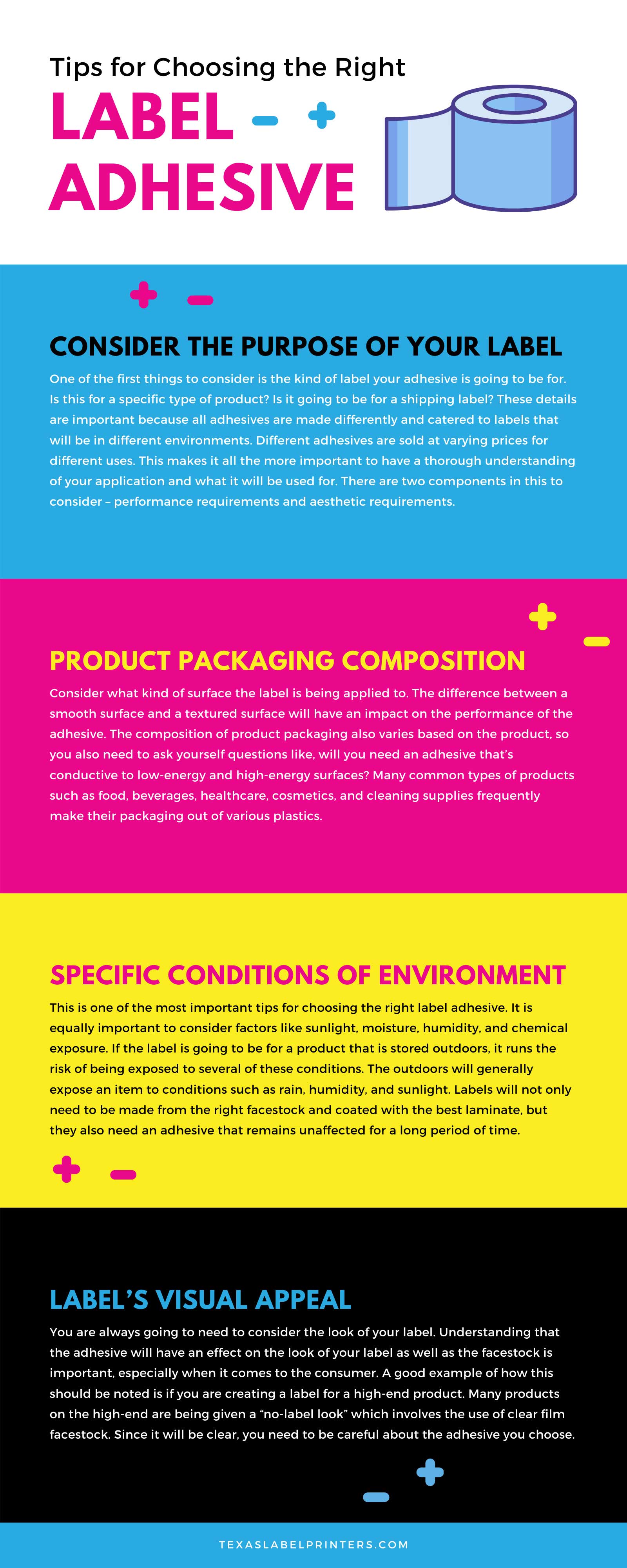 Tips for Choosing the Right

LABEL ADHESIVE

CONSIDER THE PURPOSE OF YOUR LABEL

One of the first things to consider is the kind of label your adhesive is going to be for. Is this for a specific type of product? Is it going to be for a shipping label? These details are important because all adhesives are made differently and catered to labels that will be in different environments. Different adhesives are sold at varying prices for different uses. This makes it all the more important to have a thorough understanding of your application and what it will be used for. There are two components in this to consider – performance requirements and aesthetic requirements.

PRODUCT PACKAGING COMPOSITION

Consider what kind of surface the label is being applied to. The difference between a smooth surface and a textured surface will have an impact on the performance of the adhesive. The composition of product packaging also varies based on the product, so you also need to ask yourself questions like, will you need an adhesive that's conductive to low-energy and high-energy surfaces? Many common types of products such as food, beverages, healthcare, cosmetics, and cleaning supplies frequently make their packaging out of various plastics.

SPECIFIC CONDITIONS OF ENVIRONMENT

This is one of the most important tips for choosing the right label adhesive. It is equally important to consider factors like sunlight, moisture, humidity, and chemical exposure. If the label is going to be for a product that is stored outdoors, it runs the risk of being exposed to several of these conditions. The outdoors will generally expose an item to conditions such as rain, humidity, and sunlight. Labels will not only need to be made from the right facestock and coated with the best laminate, but they also need an adhesive that remains unaffected for a long period of time.

LABEL'S VISUAL APPEAL

You are always going to need to consider the look of your label. Understanding that the adhesive will have an effect on the look of your label as well as the facestock is important, especially when it comes to the consumer. A good example of how this should be noted is if you are creating a label for a high-end product. Many products on the high-end are being given a "no-label look" which involves the use of clear film facestock. Since it will be clear, you need to be careful about the adhesive you choose.

TEXASLABELPRINTERS.COM